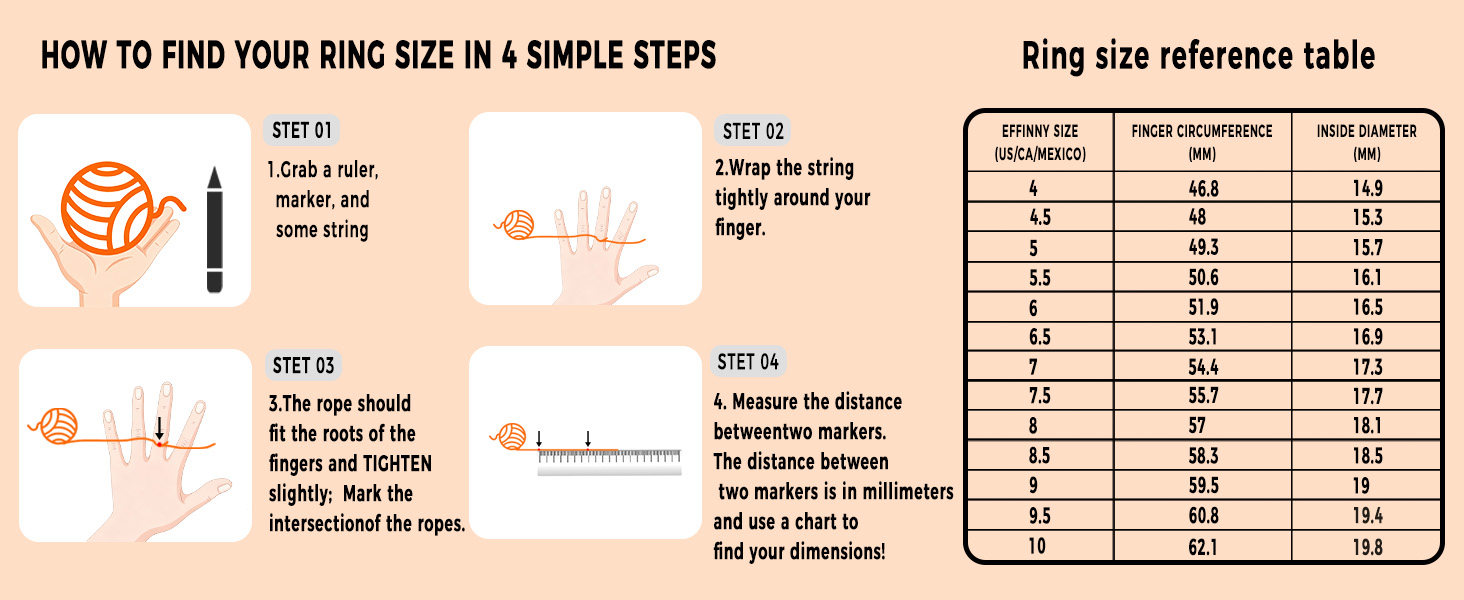 HOW TO FIND YOUR RING SIZE IN 4 SIMPLE STEPS

STET 01

1.Grab a ruler, marker, and some string

STET 02

2.Wrap the string tightly around your finger.

STET 03

3.The rope should fit the roots of the fingers and TIGHTEN slightly; Mark the intersectionof the ropes.

STET 04

4. Measure the distance betweentwo markers. The distance between two markers is in millimeters and use a chart to find your dimensions!

Ring size reference table

| EFFINNY SIZE (US/CA/MEXICO) | FINGER CIRCUMFERENCE (MM) | INSIDE DIAMETER (MM) |
|---|---|---|
| 4 | 46.8 | 14.9 |
| 4.5 | 48 | 15.3 |
| 5 | 49.3 | 15.7 |
| 5.5 | 50.6 | 16.1 |
| 6 | 51.9 | 16.5 |
| 6.5 | 53.1 | 16.9 |
| 7 | 54.4 | 17.3 |
| 7.5 | 55.7 | 17.7 |
| 8 | 57 | 18.1 |
| 8.5 | 58.3 | 18.5 |
| 9 | 59.5 | 19 |
| 9.5 | 60.8 | 19.4 |
| 10 | 62.1 | 19.8 |