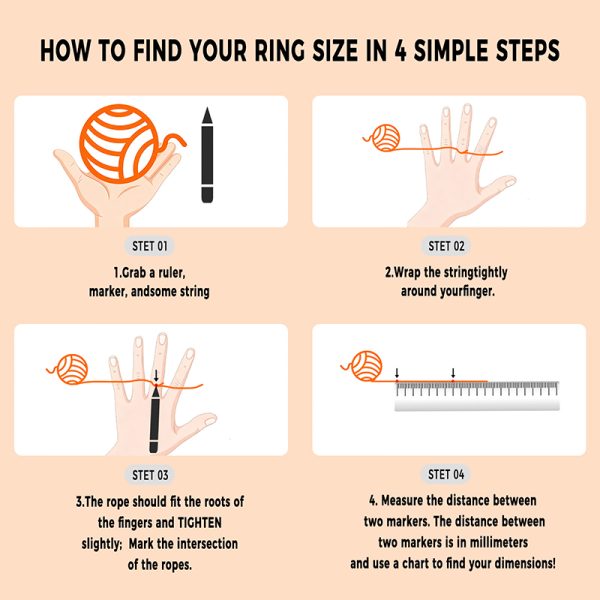 HOW TO FIND YOUR RING SIZE IN 4 SIMPLE STEPS

STET 01

1.Grab a ruler, marker, andsome string

STET 02

2.Wrap the stringtightly around yourfinger.

STET 03

3.The rope should fit the roots of the fingers and TIGHTEN slightly; Mark the intersection of the ropes.

STET 04

4. Measure the distance between two markers. The distance between two markers is in millimeters and use a chart to find your dimensions!