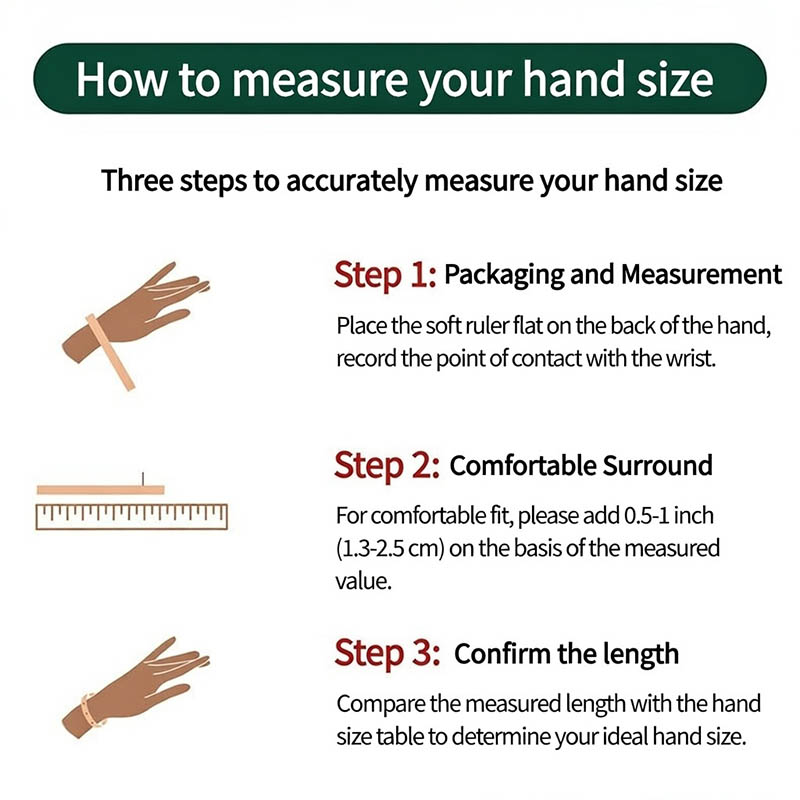 How to measure your hand size

Three steps to accurately measure your hand size

Step 1: Packaging and Measurement

Place the soft ruler flat on the back of the hand, record the point of contact with the wrist.

Step 2: Comfortable Surround

For comfortable fit, please add 0.5-1 inch (1.3-2.5 cm) on the basis of the measured value.

Step 3: Confirm the length

Compare the measured length with the hand size table to determine your ideal hand size.